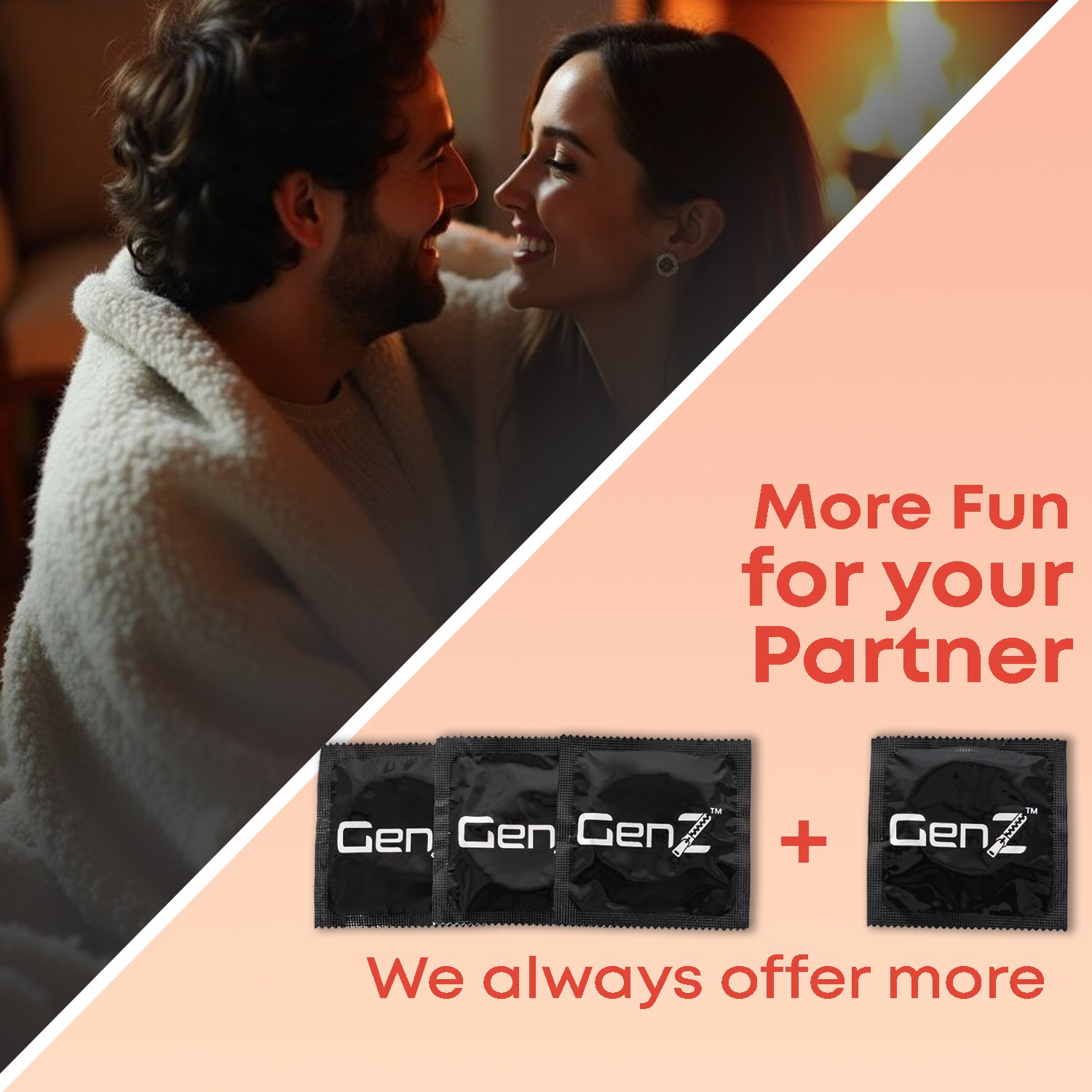 More Fun for your Partner

Gen

Gen

GenZ™

+

GenZ™

We always offer more